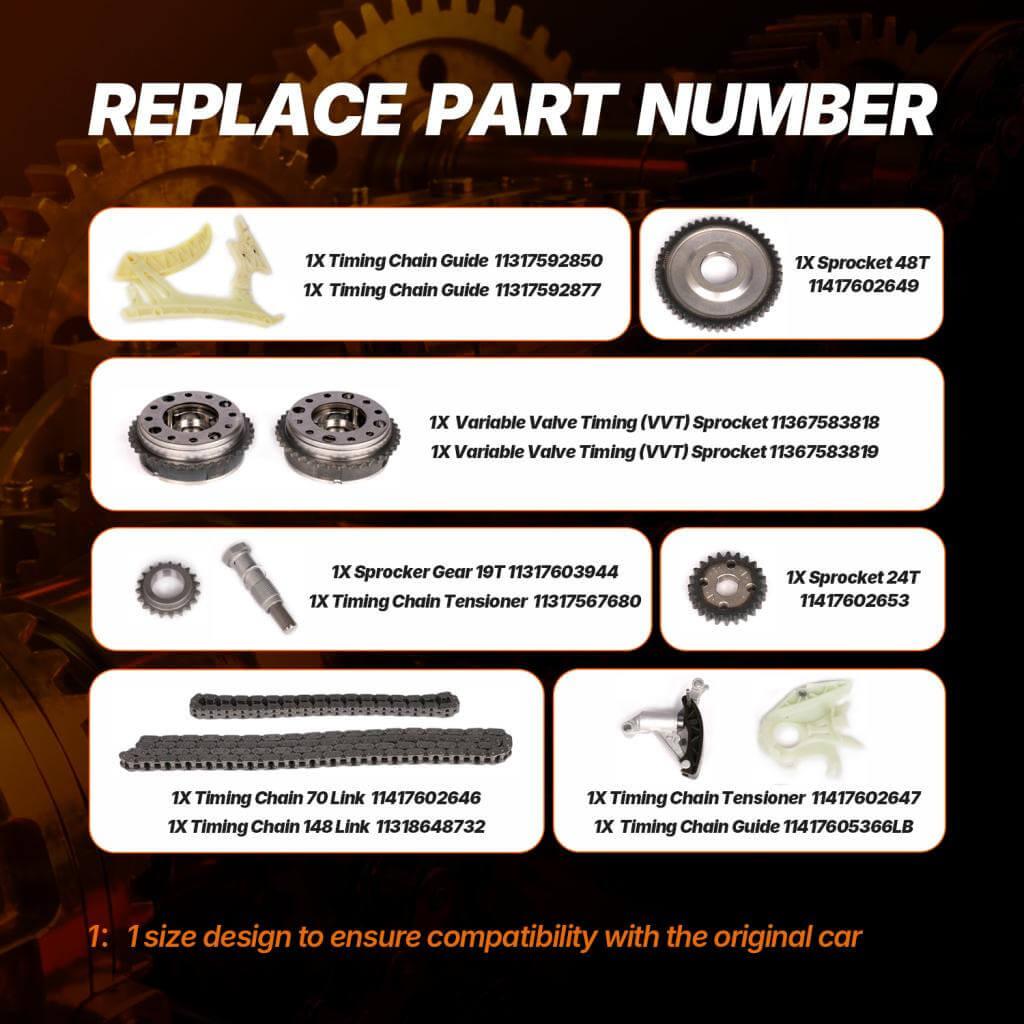 REPLACE PART NUMBER

1X Timing Chain Guide 11317592850
1X Timing Chain Guide 11317592877

1X Sprocket 48T
11417602649

1X Variable Valve Timing (VVT) Sprocket 11367583818
1X Variable Valve Timing (VVT) Sprocket 11367583819

1X Sprocker Gear 19T 11317603944
1X Timing Chain Tensioner 11317567680

1X Sprocket 24T
11417602653

1X Timing Chain 70 Link 11417602646
1X Timing Chain 148 Link 11318648732

1X Timing Chain Tensioner 11417602647
1X Timing Chain Guide 11417605366LB

1: 1 size design to ensure compatibility with the original car